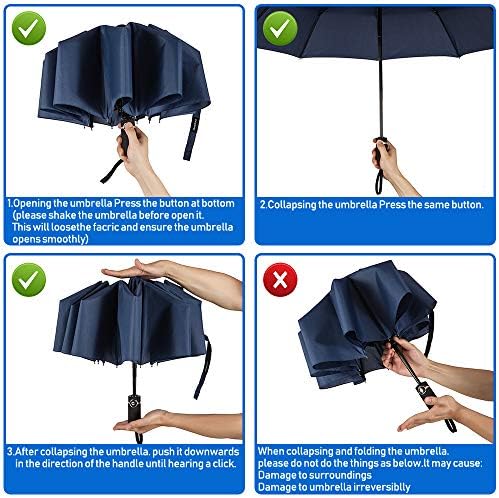 1.Opening the umbrella Press the button at bottom (please shake the umbrella before open it. This will loosethe facric and ensure the umbrella opens smoothly)

2.Collapsing the umbrella Press the same button.

3.After collapsing the umbrella. push it downwards in the direction of the handle until hearing a click.

When collapsing and folding the umbrella. please do not do the things as below.It may cause:
Damage to surroundings
Damage to umbrella irreversiblly