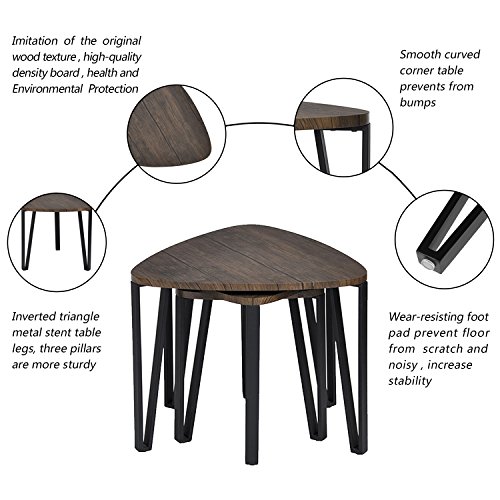 Imitation of the original wood texture , high-quality density board , health and Environmental Protection

Smooth curved corner table prevents from bumps

Inverted triangle metal stent table legs, three pillars are more sturdy

Wear-resisting foot pad prevent floor from scratch and noisy , increase stability