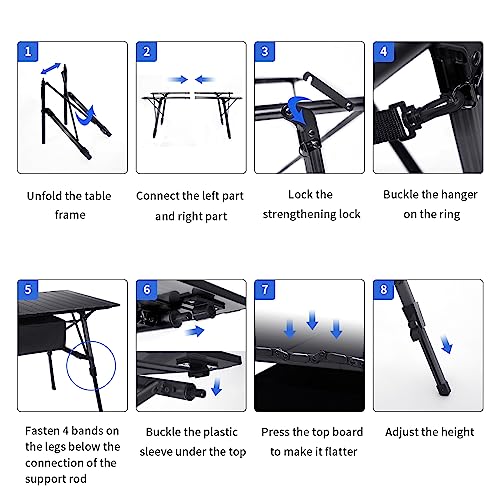 1

Unfold the table frame

2

Connect the left part and right part

3

Lock the strengthening lock

4

Buckle the hanger on the ring

5

Fasten 4 bands on the legs below the connection of the support rod

6

Buckle the plastic sleeve under the top

7

Press the top board to make it flatter

8

Adjust the height