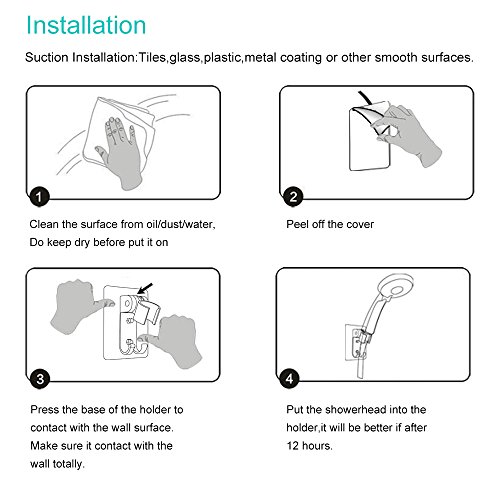 Installation

Suction Installation:Tiles,glass,plastic,metal coating or other smooth surfaces.

1

Clean the surface from oil/dust/water, Do keep dry before put it on

2

Peel off the cover

3

Press the base of the holder to contact with the wall surface. Make sure it contact with the wall totally.

4

Put the showerhead into the holder,it will be better if after 12 hours.