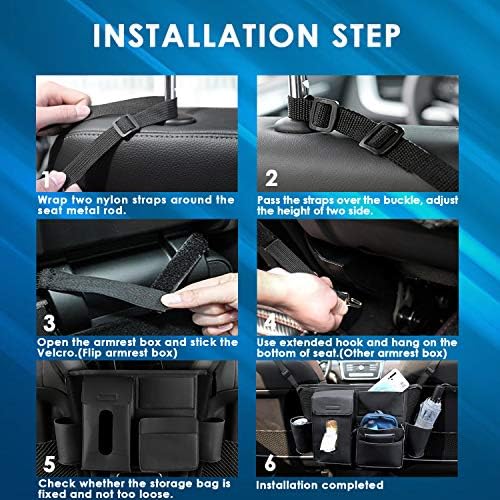 INSTALLATION STEP

1
Wrap two nylon straps around the seat metal rod.

2
Pass the straps over the buckle, adjust the height of two side.

3
Open the armrest box and stick the Velcro.(Flip armrest box)

4
Use extended hook and hang on the bottom of seat.(Other armrest box)

5
Check whether the storage bag is fixed and not too loose.

6
Installation completed