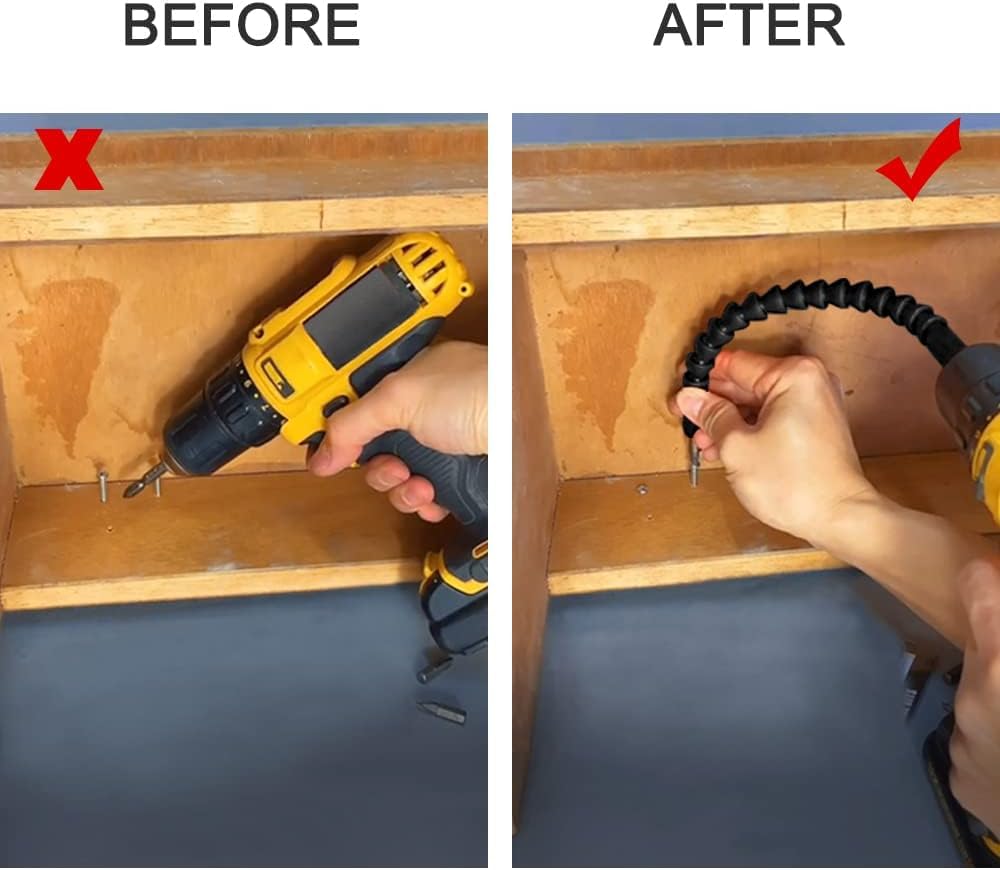 BEFORE

AFTER