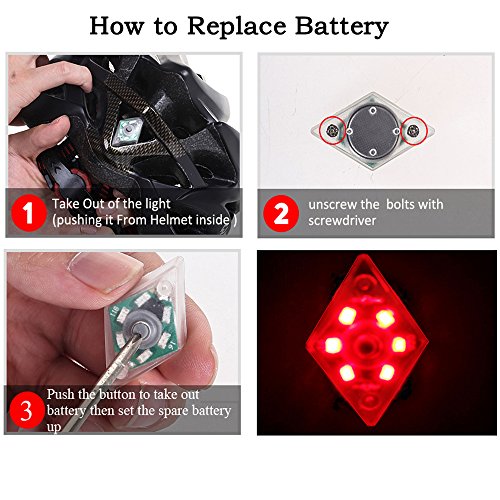 How to Replace Battery

1 Take Out of the light (pushing it From Helmet inside )

2 unscrew the bolts with screwdriver

3 Push the button to take out battery then set the spare battery up