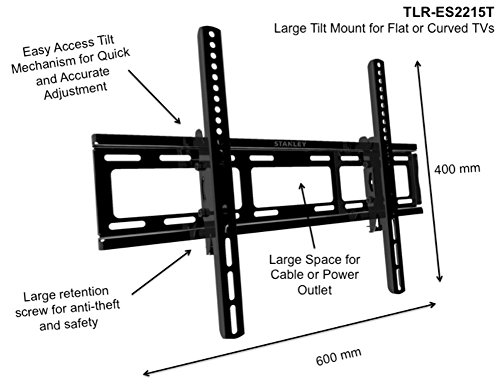 TLR-ES2215T
Large Tilt Mount for Flat or Curved TVs

Easy Access Tilt Mechanism for Quick and Accurate Adjustment

STANLEY

400 mm

Large Space for Cable or Power Outlet

Large retention screw for anti-theft and safety

600 mm