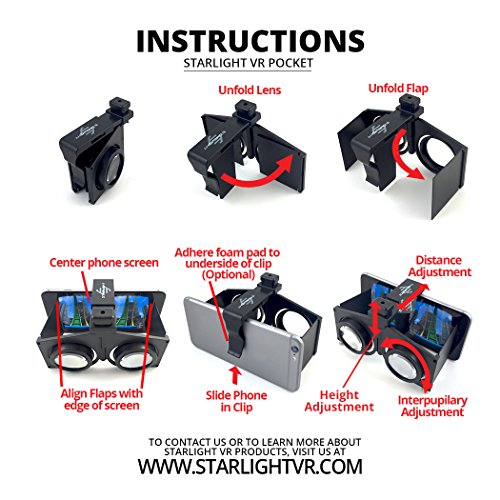 INSTRUCTIONS
STARLIGHT VR POCKET

Unfold Lens

Unfold Flap

Center phone screen

Align Flaps with edge of screen

Adhere foam pad to underside of clip (Optional)

Slide Phone in Clip

Distance Adjustment

Height Adjustment

Interpupilary Adjustment

TO CONTACT US OR TO LEARN MORE ABOUT STARLIGHT VR PRODUCTS, VISIT US AT
WWW.STARLIGHTVR.COM