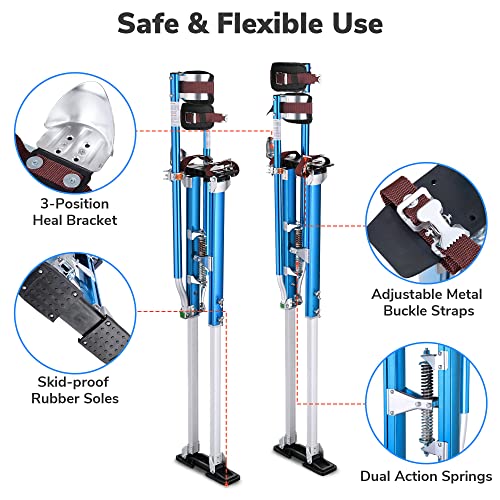 Safe & Flexible Use

3-Position Heal Bracket

Skid-proof Rubber Soles

Adjustable Metal Buckle Straps

Dual Action Springs