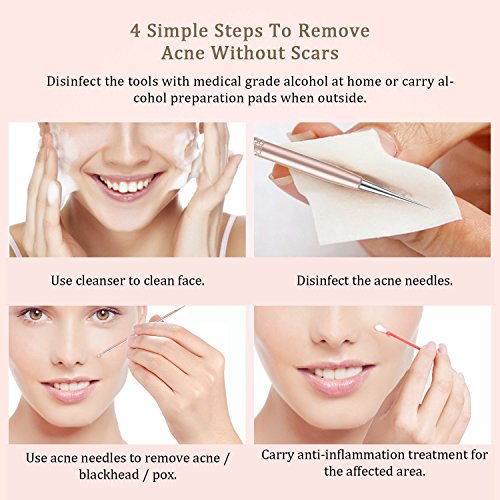 4 Simple Steps To Remove Acne Without Scars

Disinfect the tools with medical grade alcohol at home or carry alcohol preparation pads when outside.

Use cleanser to clean face.

Disinfect the acne needles.

Use acne needles to remove acne / blackhead / pox.

Carry anti-inflammation treatment for the affected area.