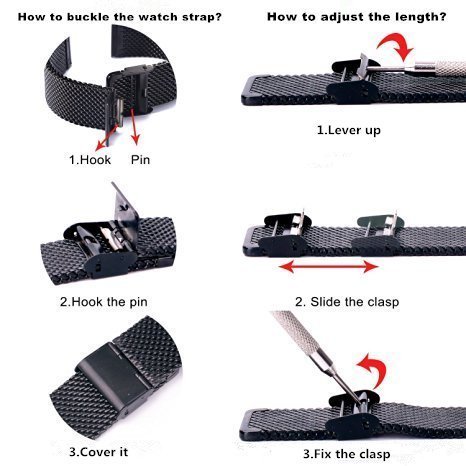 How to buckle the watch strap?

1.Hook Pin

2.Hook the pin

3.Cover it

How to adjust the length?

1.Lever up

2. Slide the clasp

3.Fix the clasp