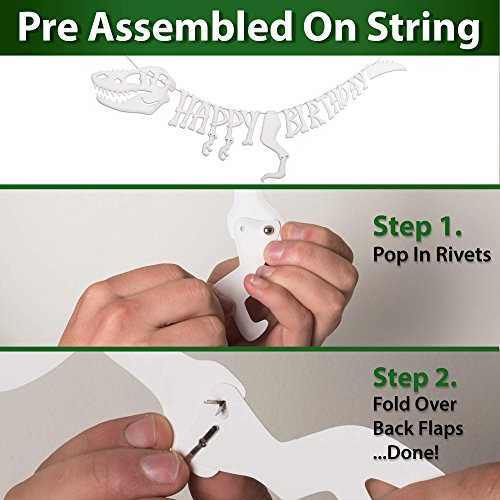 Pre Assembled On String

HAPPY BIRTHDAY

Step 1.
Pop In Rivets

Step 2.
Fold Over Back Flaps ...Done!