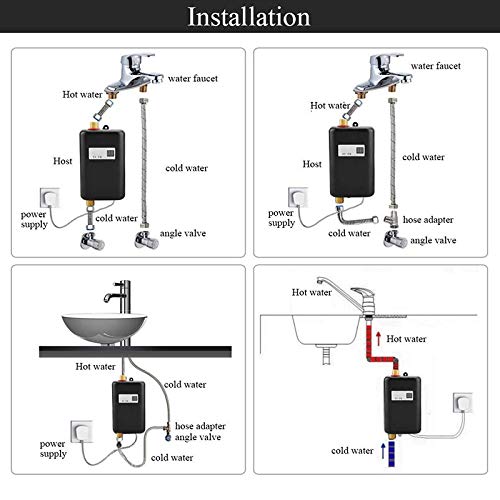 Installation

water faucet
Hot water
Host
cold water
power supply
cold water
angle valve

water faucet
Hot water
Host
cold water
power supply
hose adapter
cold water
angle valve

Hot water
cold water
hose adapter
angle valve
power supply
cold water

Hot water
Hot water
cold water