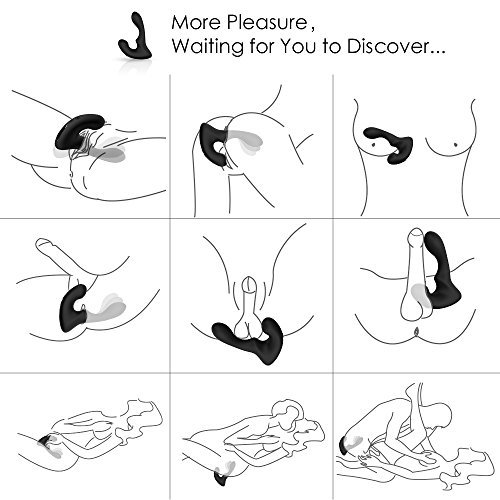 More Pleasure,
Waiting for You to Discover...