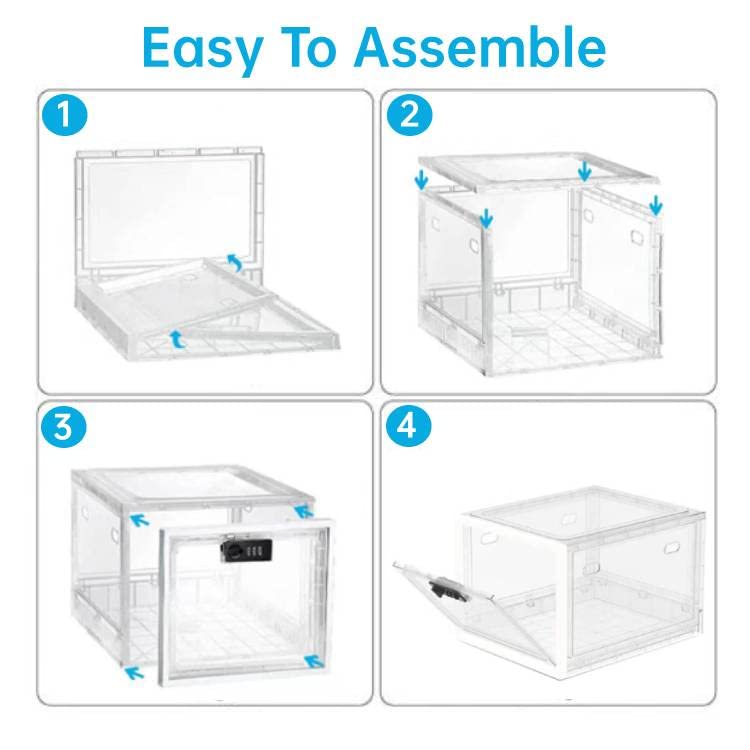 Easy To Assemble

1

2

3

4