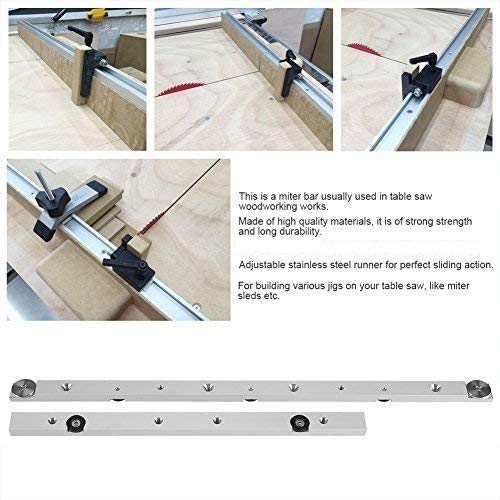 This is a miter bar usually used in table saw woodworking works.

Made of high quality materials, it is of strong strength and long durability.

Adjustable stainless steel runner for perfect sliding action.

For building various jigs on your table saw, like miter sleds etc.