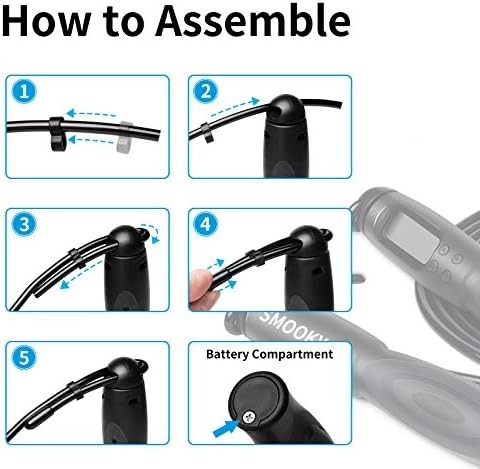 How to Assemble

1

2

3

4

5

Battery Compartment

SMOOKY