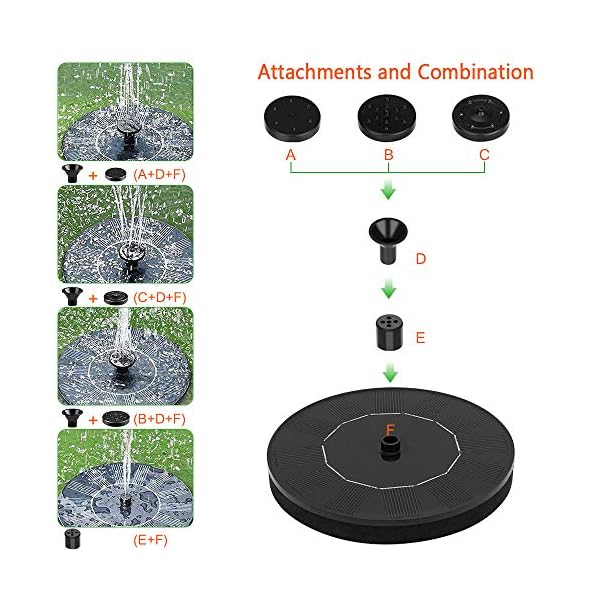 + (A+D+F)

+ (C+D+F)

+ (B+D+F)

(E+F)

Attachments and Combination

A B C

D

E

F