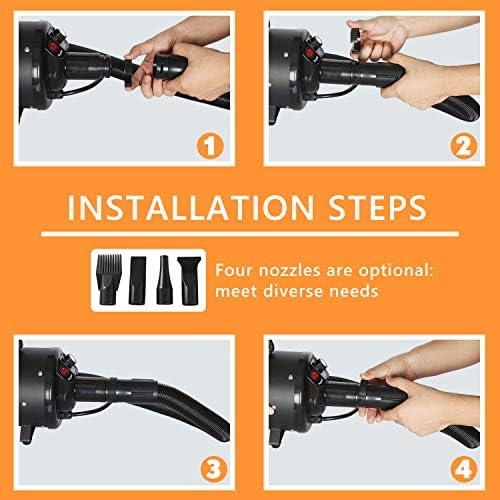 1

2

INSTALLATION STEPS

Four nozzles are optional: meet diverse needs

3

4