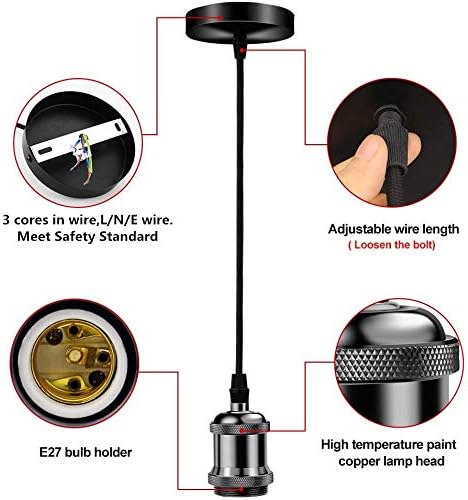 3 cores in wire,L/N/E wire.
Meet Safety Standard

Adjustable wire length
( Loosen the bolt)

E27 bulb holder

High temperature paint
copper lamp head