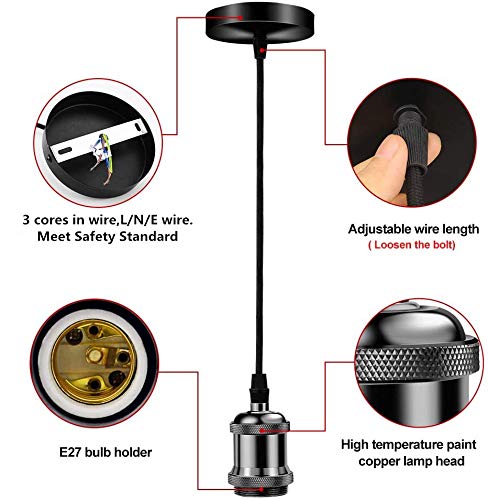 3 cores in wire,L/N/E wire.
Meet Safety Standard

Adjustable wire length
( Loosen the bolt)

E27 bulb holder

High temperature paint copper lamp head