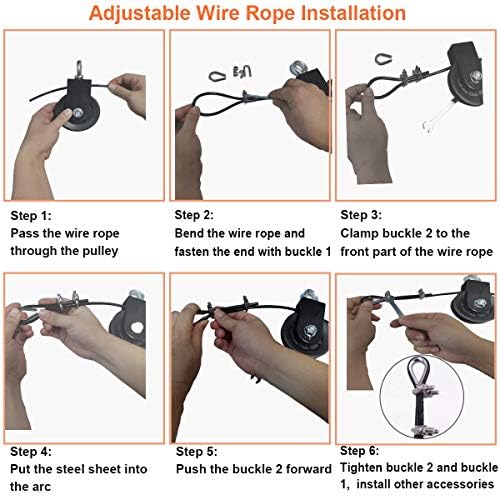 Adjustable Wire Rope Installation

Step 1:
Pass the wire rope through the pulley

Step 2:
Bend the wire rope and fasten the end with buckle 1

Step 3:
Clamp buckle 2 to the front part of the wire rope

Step 4:
Put the steel sheet into the arc

Step 5:
Push the buckle 2 forward

Step 6:
Tighten buckle 2 and buckle 1, install other accessories