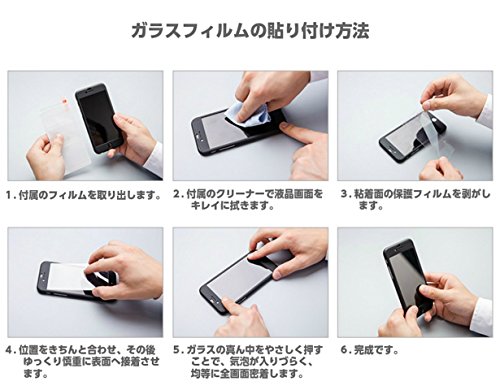 ガラスフィルムの貼り付け方法

1. 付属のフィルムを取り出します。

2. 付属のクリーナーで液晶画面をキレイに拭きます。

3. 粘着面の保護フィルムを剥がします。

4. 位置をきちんと合わせ、その後ゆっくり慎重に表面へ接着させます。

5. ガラスの真ん中をやさしく押すことで、気泡が入りづらく、均等に全画面密着します。

6. 完成です。