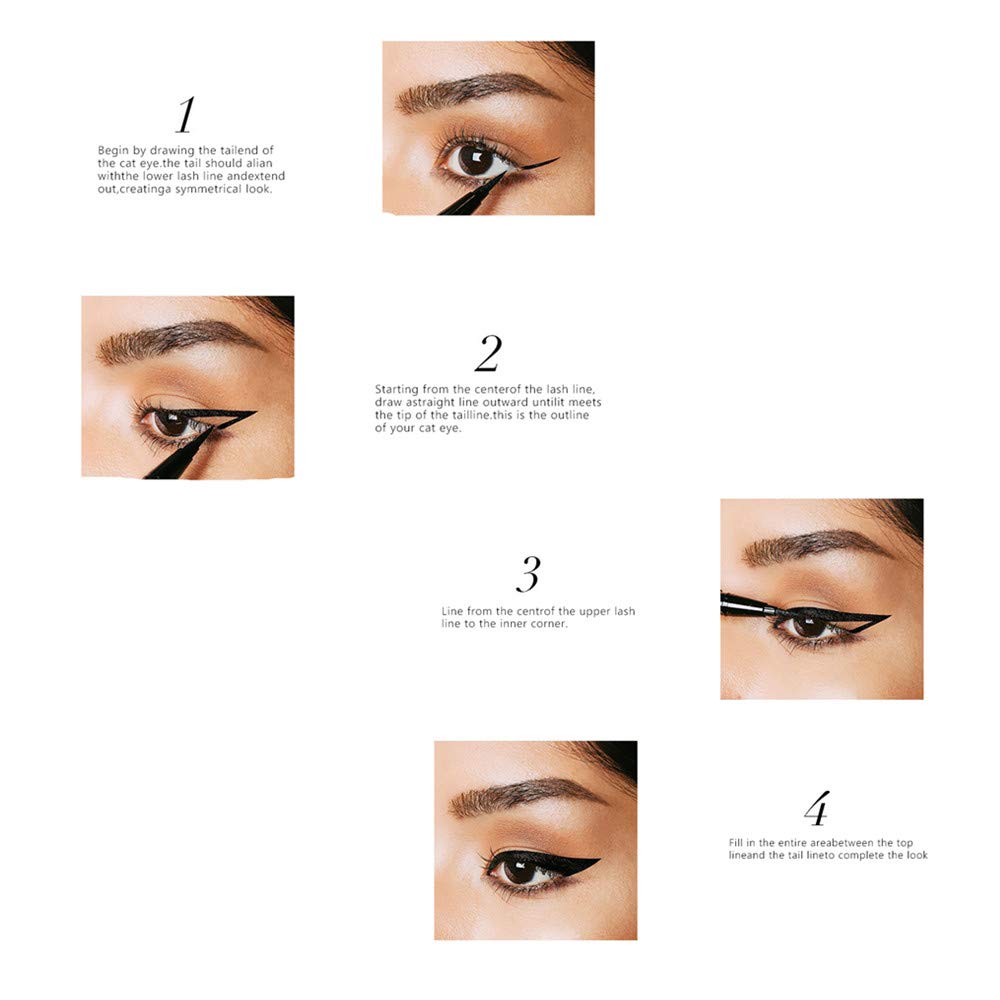 1

Begin by drawing the tailend of the cat eye.the tail should alian withthe lower lash line andextend out,creatinga symmetrical look.

2

Starting from the centerof the lash line, draw astraight line outward untilit meets the tip of the tailline,this is the outline of your cat eye.

3

Line from the centrof the upper lash line to the inner corner.

4

Fill in the entire areabetween the top lineand the tail lineto complete the look