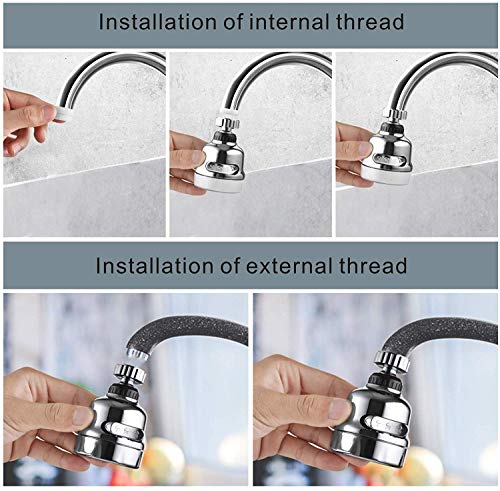 Installation of internal thread

Installation of external thread