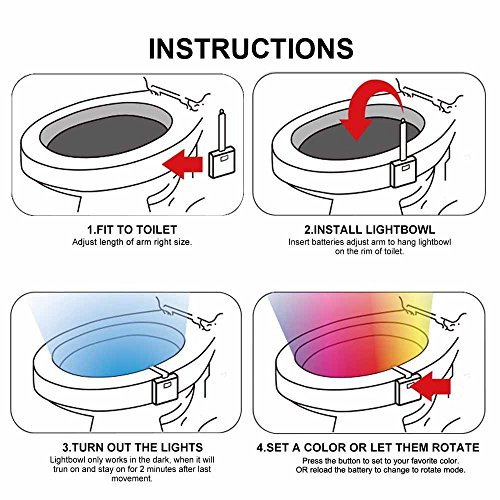 INSTRUCTIONS

1.FIT TO TOILET
Adjust length of arm right size.

2.INSTALL LIGHTBOWL
Insert batteries adjust arm to hang lightbowl on the rim of toilet.

3.TURN OUT THE LIGHTS
Lightbowl only works in the dark, when it will trun on and stay on for 2 minutes after last movement.

4.SET A COLOR OR LET THEM ROTATE
Press the button to set to your favorite color. OR reload the battery to change to rotate mode.