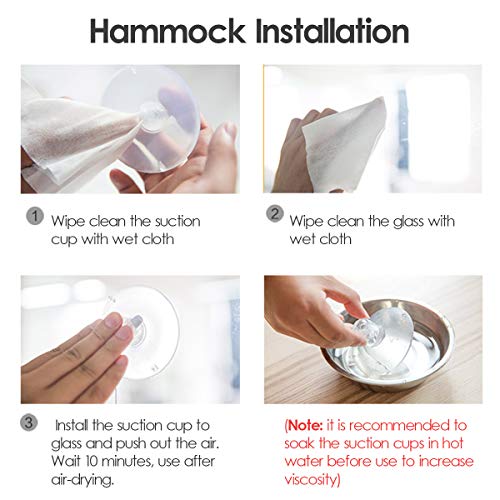 Hammock Installation

1 Wipe clean the suction cup with wet cloth

2 Wipe clean the glass with wet cloth

3 Install the suction cup to glass and push out the air. Wait 10 minutes, use after air-drying.

(Note: it is recommended to soak the suction cups in hot water before use to increase viscosity)