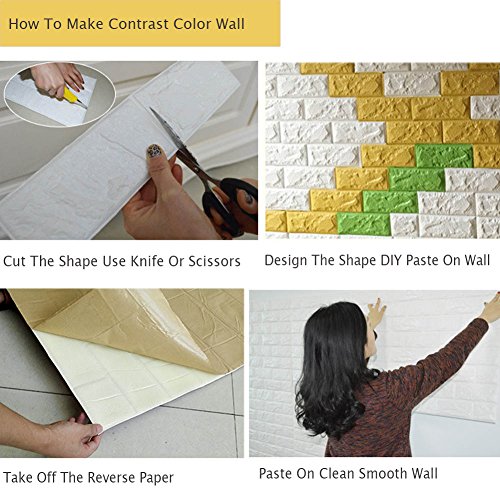 How To Make Contrast Color Wall

Cut The Shape Use Knife Or Scissors

Design The Shape DIY Paste On Wall

Take Off The Reverse Paper

Paste On Clean Smooth Wall