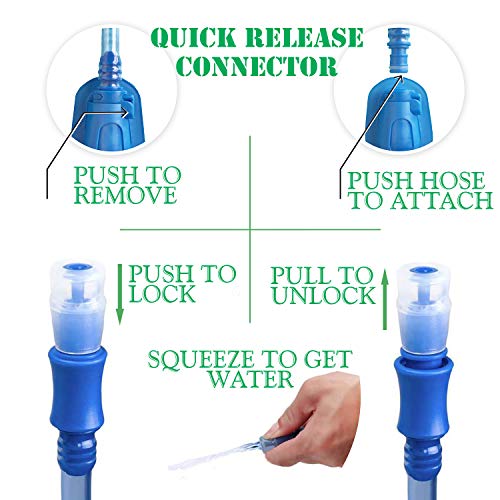 QUICK RELEASE CONNECTOR

PUSH TO REMOVE

PUSH HOSE TO ATTACH

PUSH TO LOCK

PULL TO UNLOCK

SQUEEZE TO GET WATER