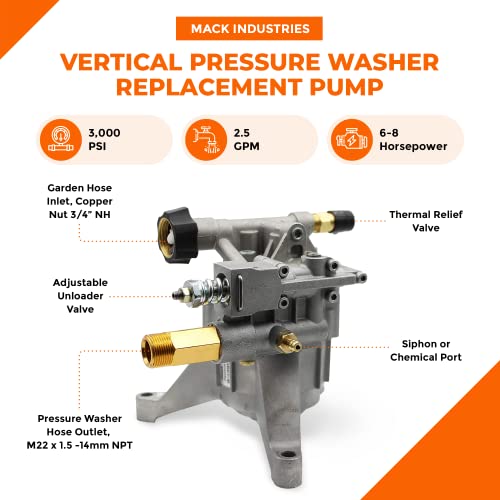 MACK INDUSTRIES

VERTICAL PRESSURE WASHER REPLACEMENT PUMP

3,000 PSI

2.5 GPM

6-8 Horsepower

Garden Hose Inlet, Copper Nut 3/4" NH

Thermal Relief Valve

Adjustable Unloader Valve

Siphon or Chemical Port

Pressure Washer Hose Outlet, M22 x 1.5 -14mm NPT