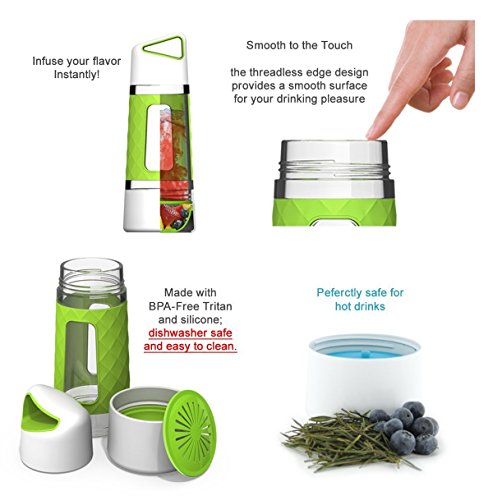 Infuse your flavor Instantly!

Smooth to the Touch

the threadless edge design provides a smooth surface for your drinking pleasure

Made with BPA-Free Tritan and silicone; dishwasher safe and easy to clean.

Peferctly safe for hot drinks