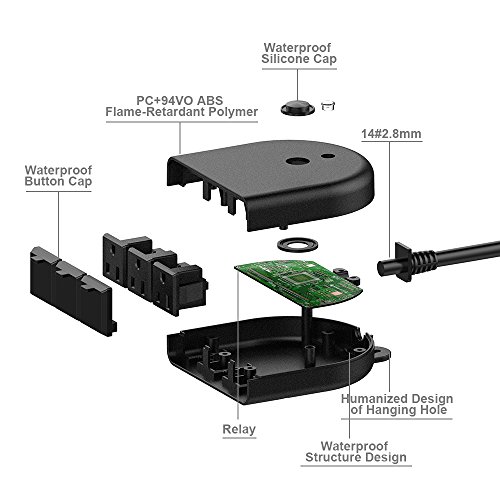 Waterproof Silicone Cap

PC+94VO ABS Flame-Retardant Polymer

14#2.8mm

Waterproof Button Cap

Humanized Design of Hanging Hole

Relay

Waterproof Structure Design