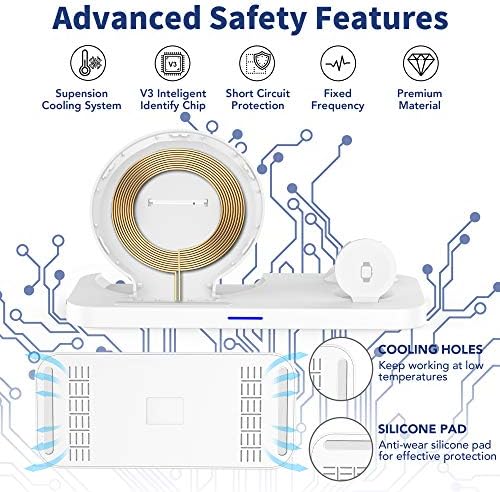 Advanced Safety Features

V3

Supension Cooling System

V3 Inteligent Identify Chip

Short Circuit Protection

Fixed Frequency

Premium Material

COOLING HOLES
Keep working at low temperatures

SILICONE PAD
Anti-wear silicone pad for effective protection