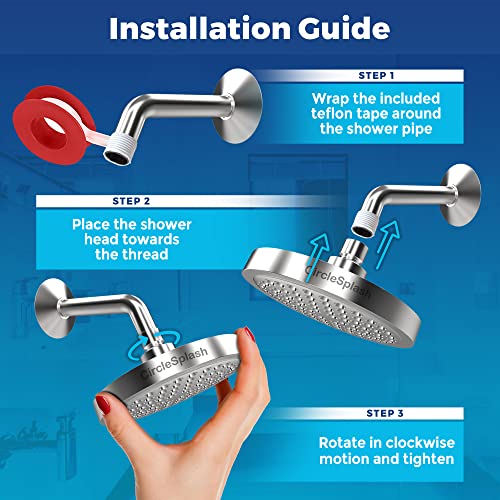 Installation Guide

STEP 1

Wrap the included teflon tape around the shower pipe

STEP 2

Place the shower head towards the thread

CircleSplash

CircleSplash

STEP 3

Rotate in clockwise motion and tighten