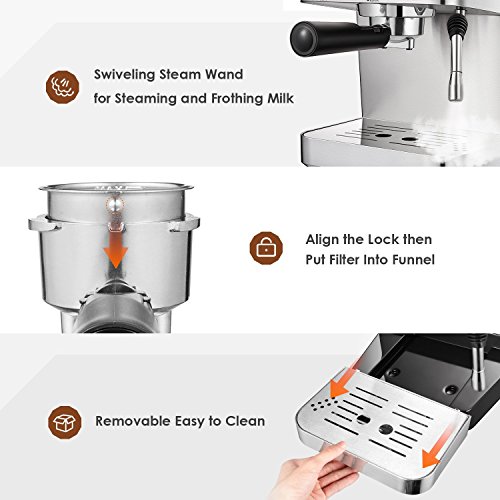 Swiveling Steam Wand for Steaming and Frothing Milk

MAX

Align the Lock then Put Filter Into Funnel

Removable Easy to Clean