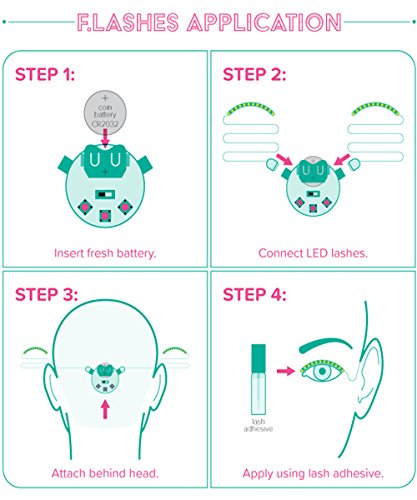 F.LASHES APPLICATION

STEP 1:

+
coin
battery
CR2032

+

Insert fresh battery.

STEP 2:

Connect LED lashes.

STEP 3:

Attach behind head.

STEP 4:

lash
adhesive

Apply using lash adhesive.