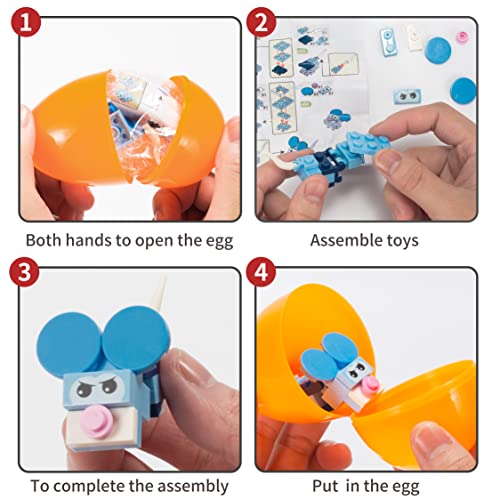 1

Both hands to open the egg

2

Assemble toys

3

To complete the assembly

4

Put in the egg