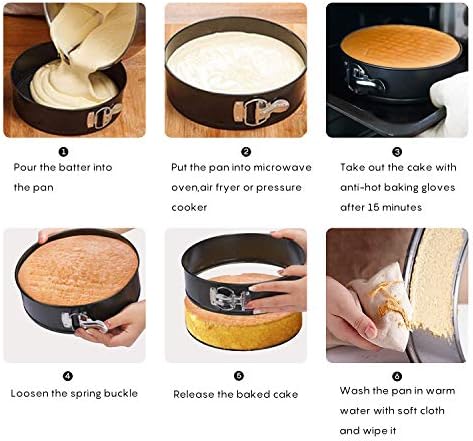 ❶
Pour the batter into the pan

❷
Put the pan into microwave oven,air fryer or pressure cooker

❸
Take out the cake with anti-hot baking gloves after 15 minutes

❹
Loosen the spring buckle

❺
Release the baked cake

❻
Wash the pan in warm water with soft cloth and wipe it