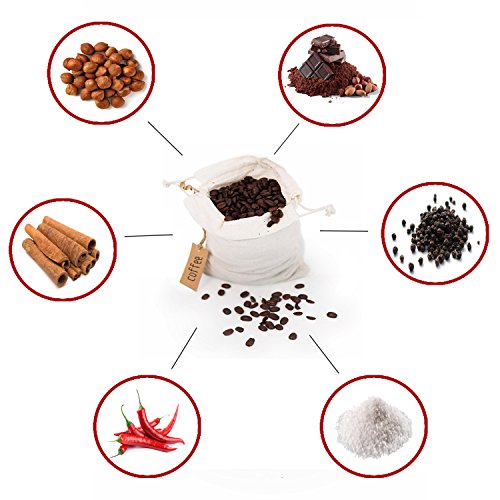 coffee