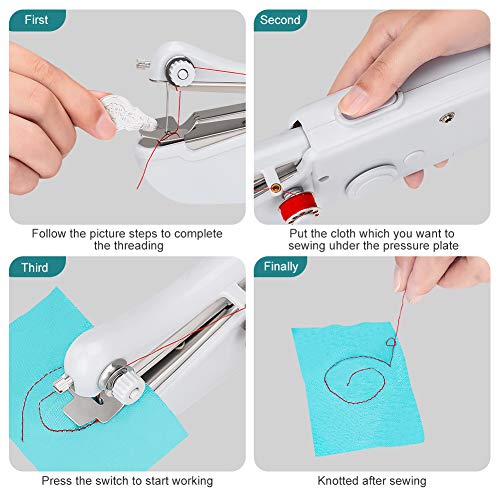 First

Follow the picture steps to complete the threading

Second

Put the cloth which you want to sewing uhder the pressure plate

Third

Press the switch to start working

Finally

Knotted after sewing