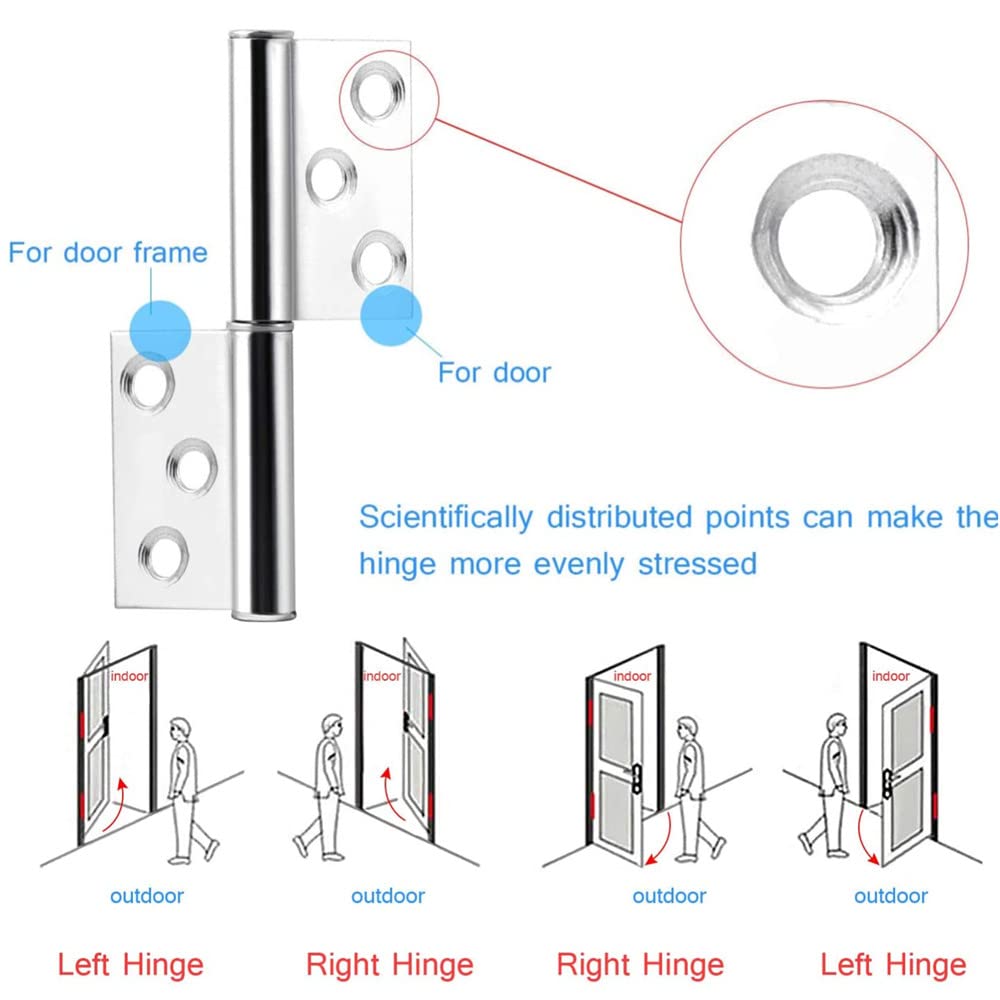 For door frame

For door

Scientifically distributed points can make the hinge more evenly stressed

indoor

outdoor

Left Hinge

indoor

outdoor

Right Hinge

indoor

outdoor

Right Hinge

indoor

outdoor

Left Hinge