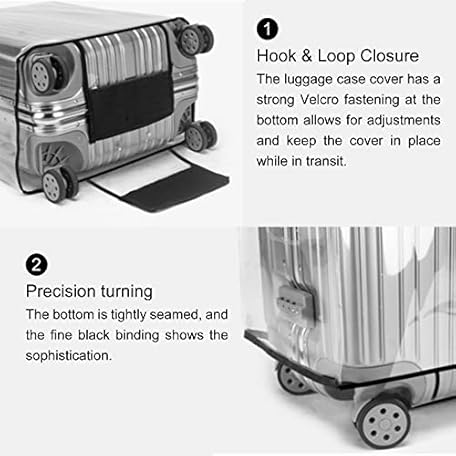 1

Hook & Loop Closure

The luggage case cover has a strong Velcro fastening at the bottom allows for adjustments and keep the cover in place while in transit.

2

Precision turning

The bottom is tightly seamed, and the fine black binding shows the sophistication.