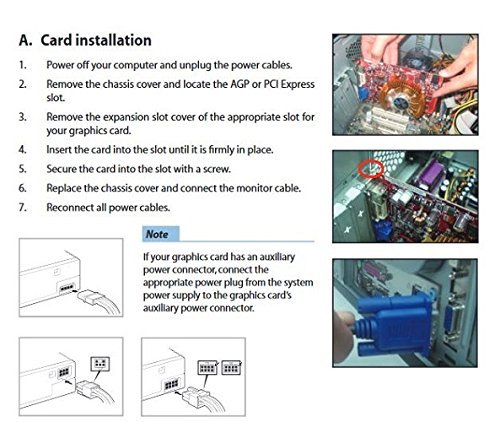 A. Card installation

1. Power off your computer and unplug the power cables.

2. Remove the chassis cover and locate the AGP or PCI Express slot.

3. Remove the expansion slot cover of the appropriate slot for your graphics card.

4. Insert the card into the slot until it is firmly in place.

5. Secure the card into the slot with a screw.

6. Replace the chassis cover and connect the monitor cable.

7. Reconnect all power cables.

Note

If your graphics card has an auxiliary power connector, connect the appropriate power plug from the system power supply to the graphics card's auxiliary power connector.