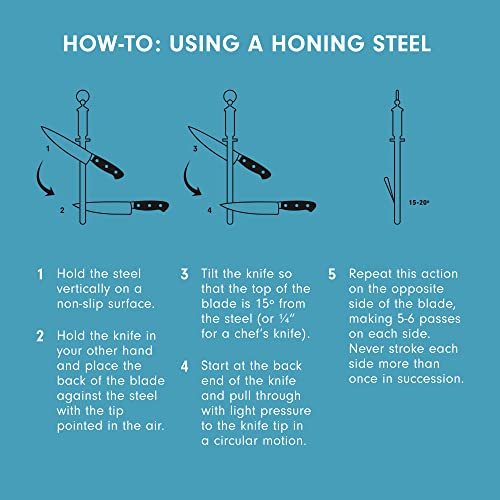 HOW-TO: USING A HONING STEEL

1

2

3

4

15-20°

1 Hold the steel vertically on a non-slip surface.

2 Hold the knife in your other hand and place the back of the blade against the steel with the tip pointed in the air.

3 Tilt the knife so that the top of the blade is 15° from the steel (or ¼" for a chef's knife).

4 Start at the back end of the knife and pull through with light pressure to the knife tip in a circular motion.

5 Repeat this action on the opposite side of the blade, making 5-6 passes on each side. Never stroke each side more than once in succession.