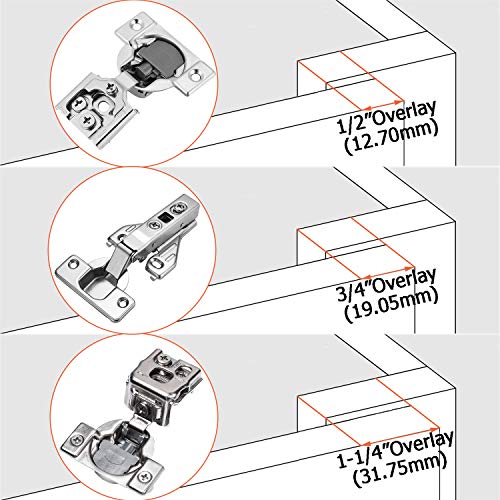 1/2"Overlay
(12.70mm)

3/4"Overlay
(19.05mm)

1-1/4"Overlay
(31.75mm)