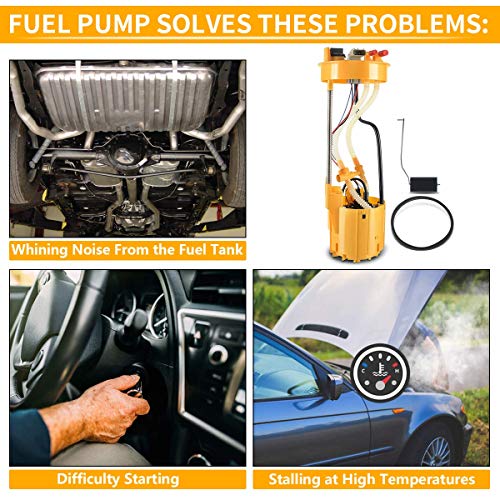 FUEL PUMP SOLVES THESE PROBLEMS:

Whining Noise From the Fuel Tank

C H

Difficulty Starting

Stalling at High Temperatures