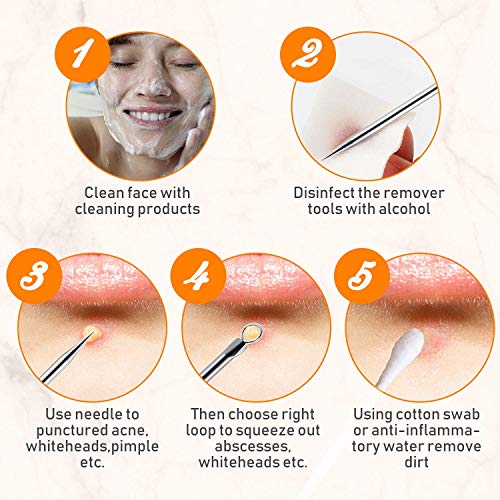 1

Clean face with cleaning products

2

Disinfect the remover tools with alcohol

3

Use needle to punctured acne, whiteheads,pimple etc.

4

Then choose right loop to squeeze out abscesses, whiteheads etc.

5

Using cotton swab or anti-inflammatory water remove dirt