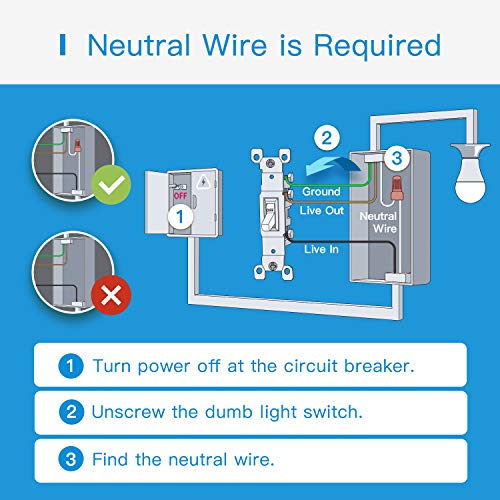 Neutral Wire is Required

OFF

1

2

3

Ground

Live Out

Neutral Wire

Live In

1 Turn power off at the circuit breaker.

2 Unscrew the dumb light switch.

3 Find the neutral wire.