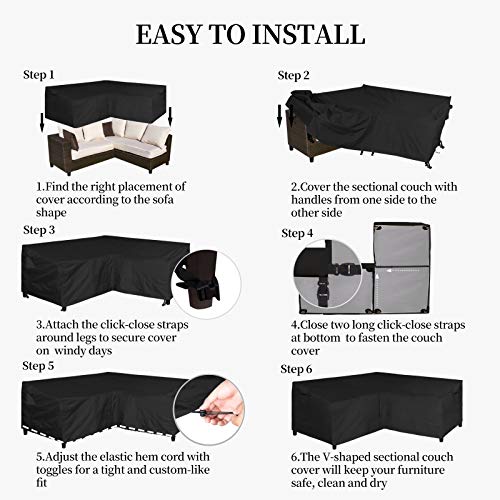 EASY TO INSTALL

Step 1

1.Find the right placement of cover according to the sofa shape

Step 2

2.Cover the sectional couch with handles from one side to the other side

Step 3

3.Attach the click-close straps around legs to secure cover on windy days

Step 4

4.Close two long click-close straps at bottom to fasten the couch cover

Step 5

5.Adjust the elastic hem cord with toggles for a tight and custom-like fit

Step 6

6.The V-shaped sectional couch cover will keep your furniture safe, clean and dry